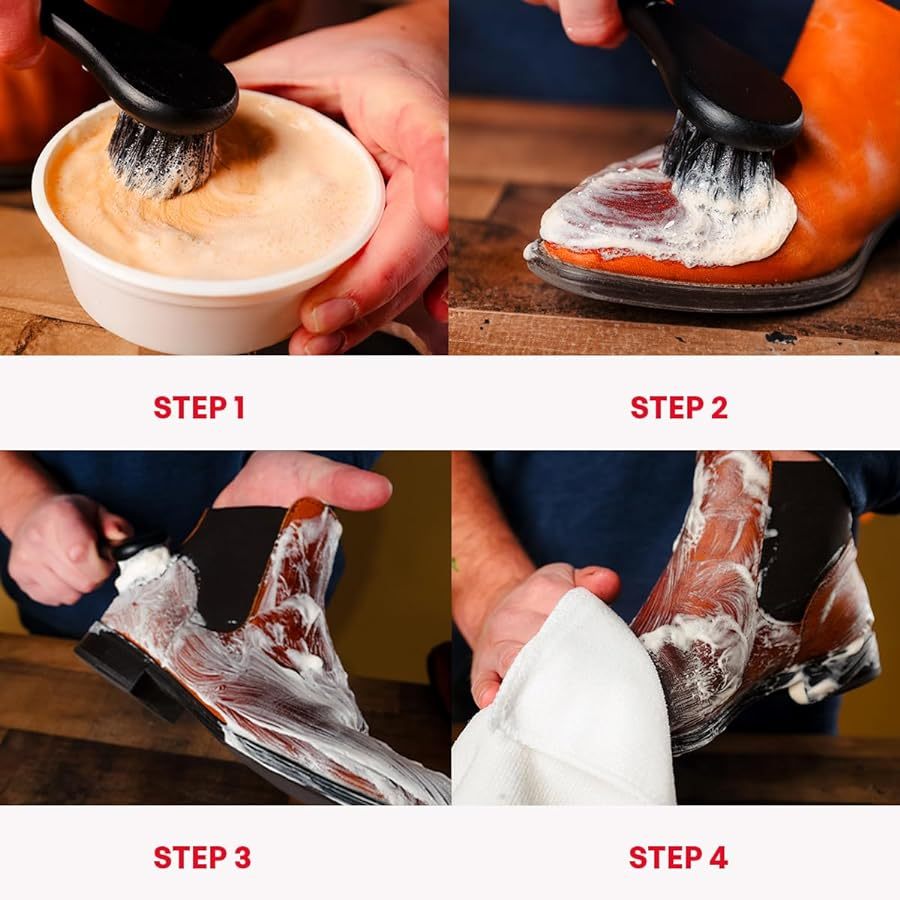 STEP 1

STEP 2

STEP 3

STEP 4